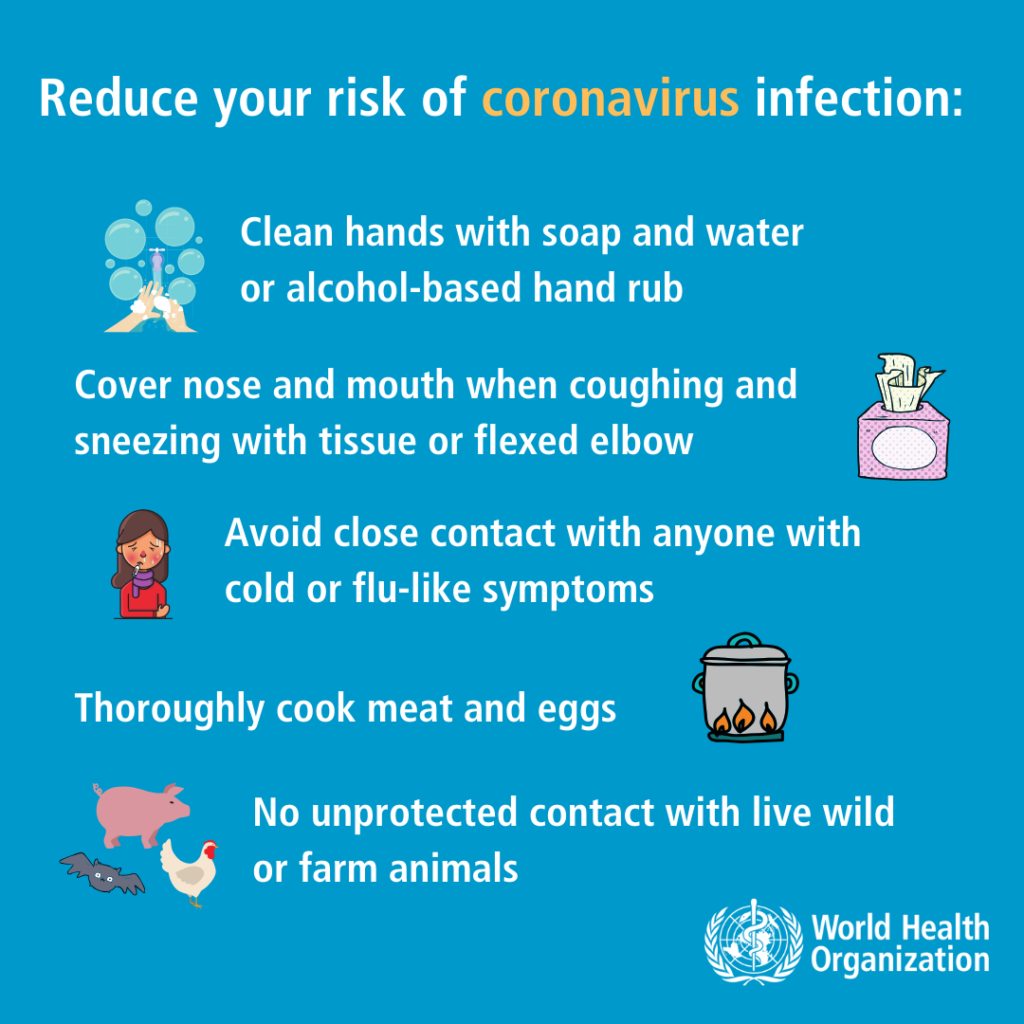 Reduce your risk of coronavirus infection:

Clean hands with soap and water or alcohol-based hand rub

Cover nose and mouth when coughing and sneezing with tissue or flexed elbow

Avoid close contact with anyone with cold or flu-like symptoms

Thoroughly cook meat and eggs

No unprotected contact with live wild or farm animals

World Health Organization